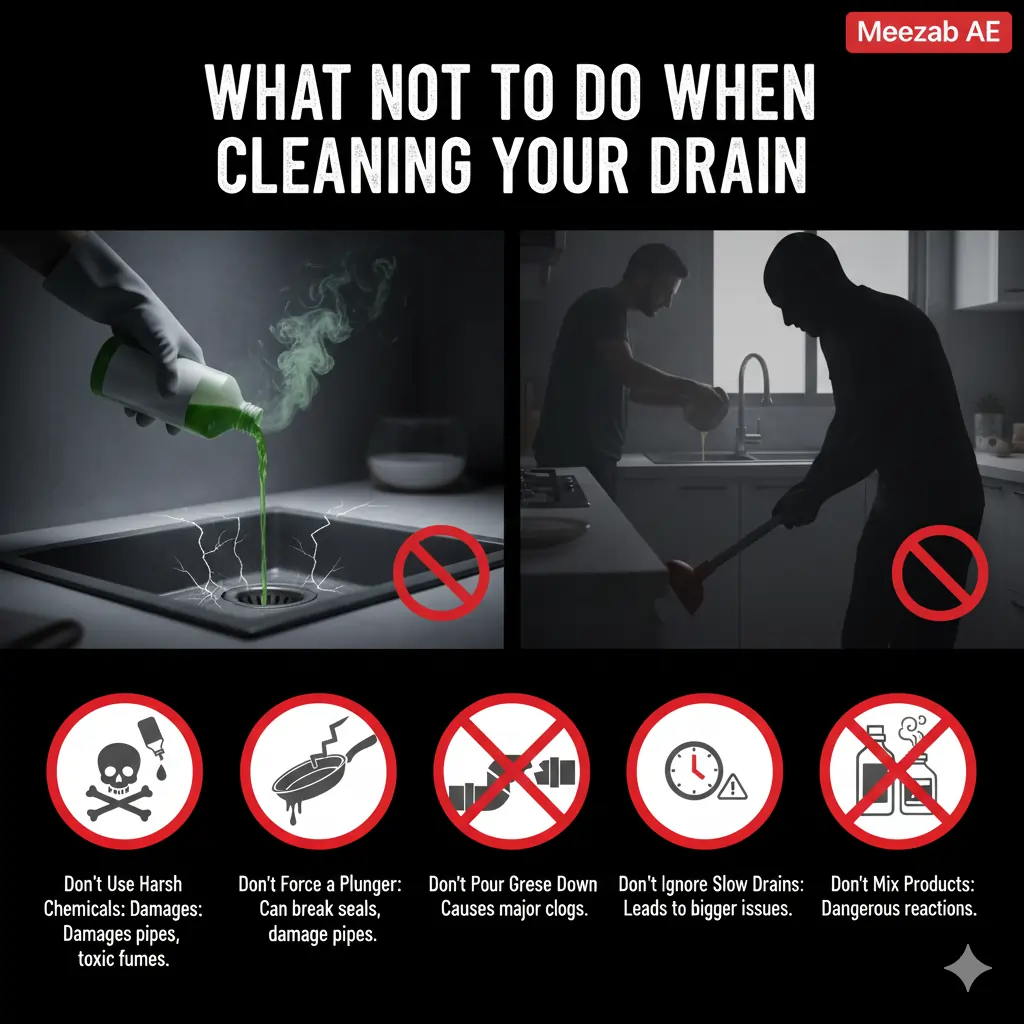 Meezab AE

WHAT NOT TO DO WHEN CLEANING YOUR DRAIN

Don't Use Harsh Chemicals: Damages: Damages pipes, toxic fumes.

Don't Force a Plunger: Can break seals, damage pipes.

Don't Pour Grese Down Causes major clogs.

Don't Ignore Slow Drains: Leads to bigger issues.

Don't Mix Products: Dangerous reactions.